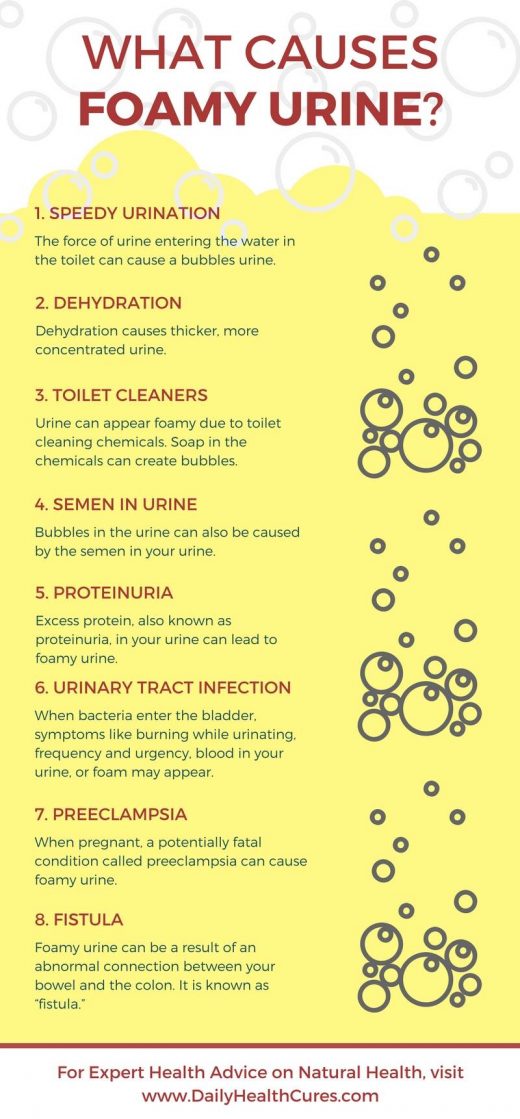 WHAT CAUSES
FOAMY URINE?

1. SPEEDY URINATION

The force of urine entering the water in the toilet can cause a bubbles urine.

2. DEHYDRATION

Dehydration causes thicker, more concentrated urine.

3. TOILET CLEANERS

Urine can appear foamy due to toilet cleaning chemicals. Soap in the chemicals can create bubbles.

4. SEMEN IN URINE

Bubbles in the urine can also be caused by the semen in your urine.

5. PROTEINURIA

Excess protein, also known as proteinuria, in your urine can lead to foamy urine.

6. URINARY TRACT INFECTION

When bacteria enter the bladder, symptoms like burning while urinating, frequency and urgency, blood in your urine, or foam may appear.

7. PREECLAMPSIA

When pregnant, a potentially fatal condition called preeclampsia can cause foamy urine.

8. FISTULA

Foamy urine can be a result of an abnormal connection between your bowel and the colon. It is known as "fistula."

For Expert Health Advice on Natural Health, visit
www.DailyHealthCures.com